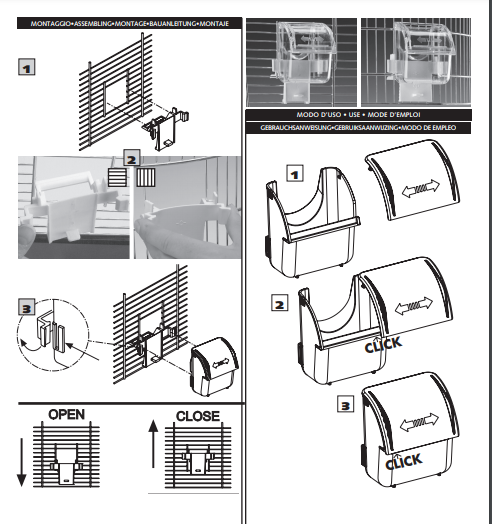 MONTAGGIO•ASSEMBLING•MONTAGE•BAUANLEITUNG•MONTAJE

1

2

3

OPEN

CLOSE

MODO D'USO • USE • MODE D'EMPLOI

GEBRAUCHSANWEISUNG•GEBRUIKSAANWIJZING•MODO DE EMPLEO

1

2

CLICK

3

CLICK